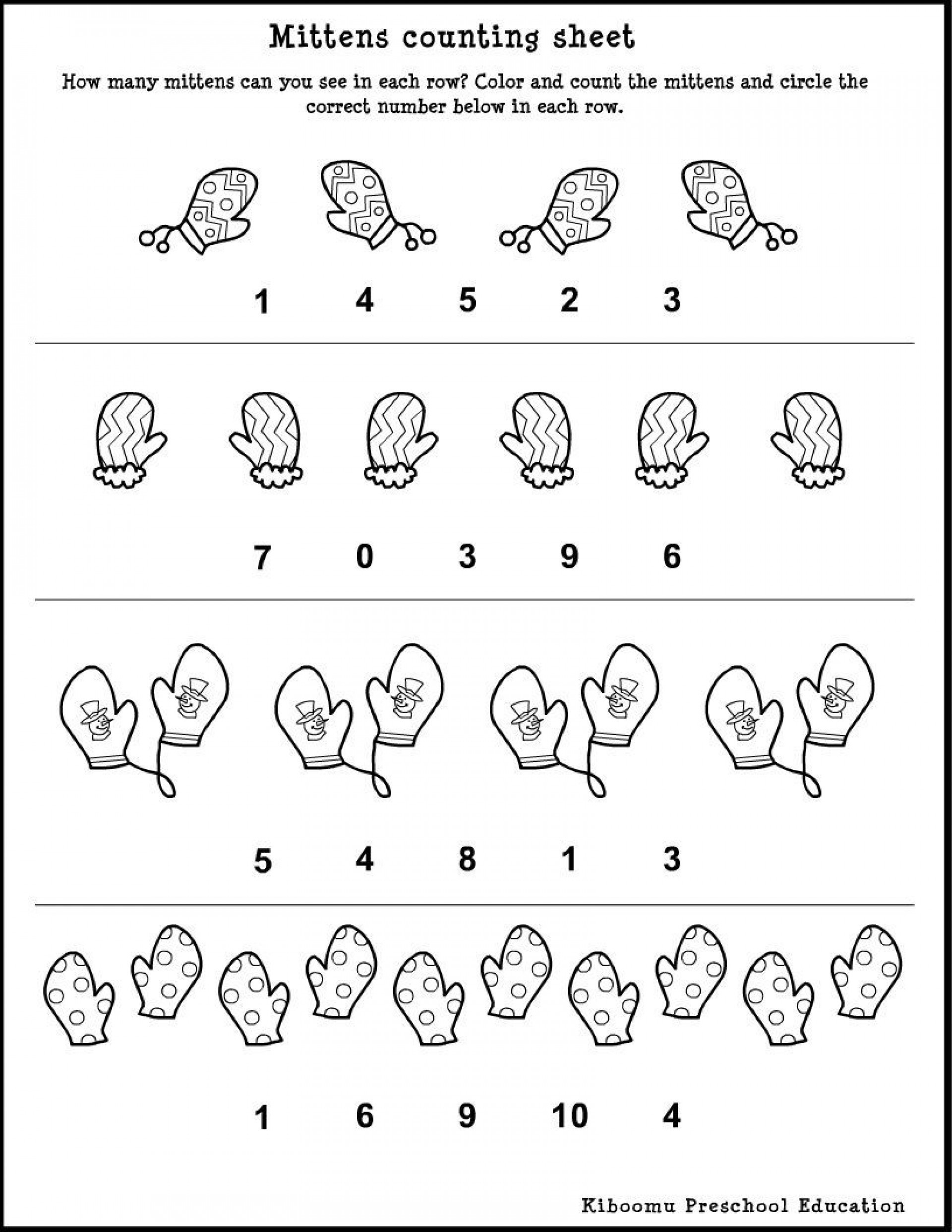 Mittens counting sheet

How many mittens can you see in each row? Color and count the mittens and circle the correct number below in each row.

1 4 5 2 3

7 0 3 9 6

5 4 8 1 3

1 6 9 10 4

Kiboomu Preschool Education